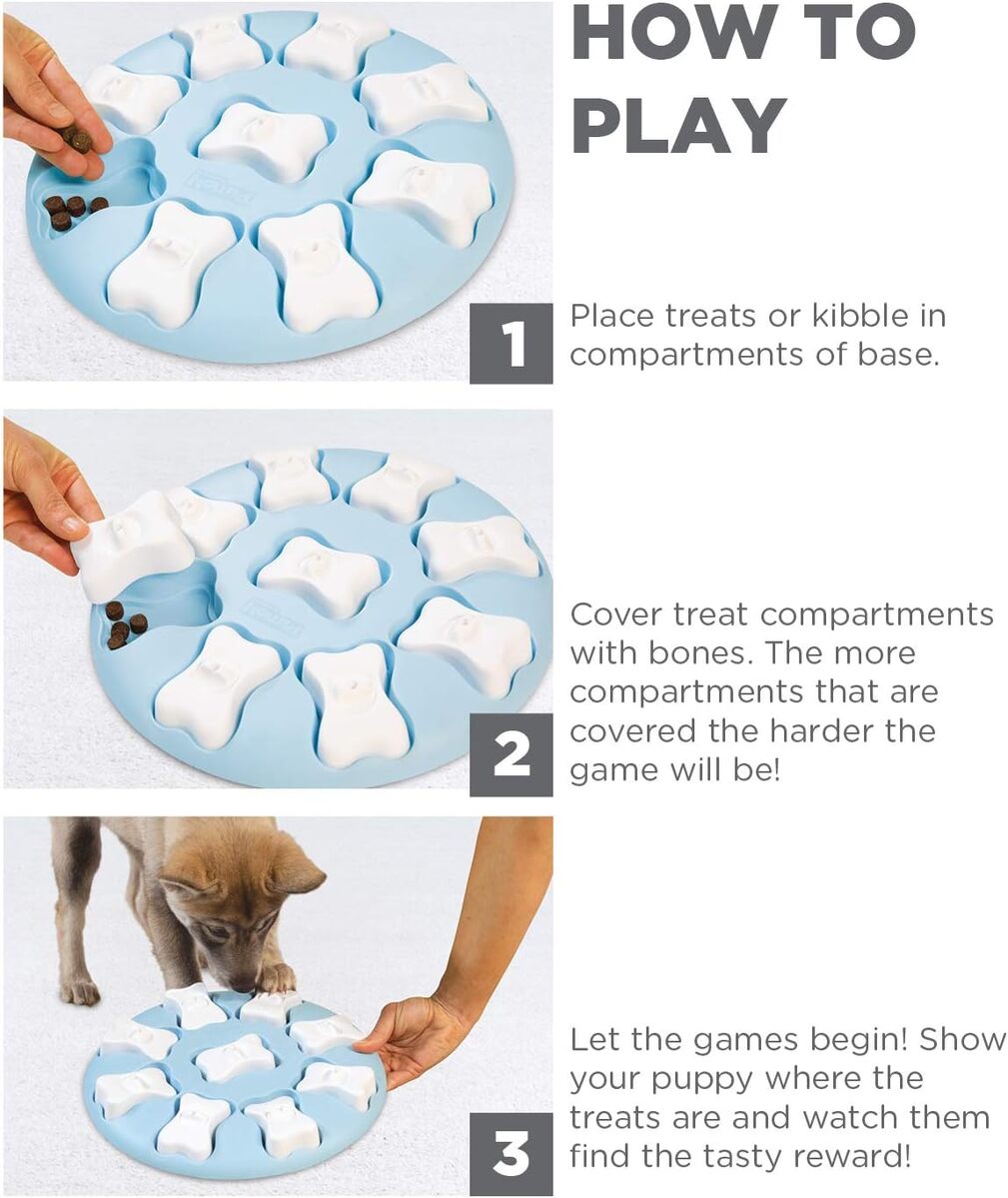 HOW TO PLAY

1

Place treats or kibble in compartments of base.

2

Cover treat compartments with bones. The more compartments that are covered the harder the game will be!

3

Let the games begin! Show your puppy where the treats are and watch them find the tasty reward!