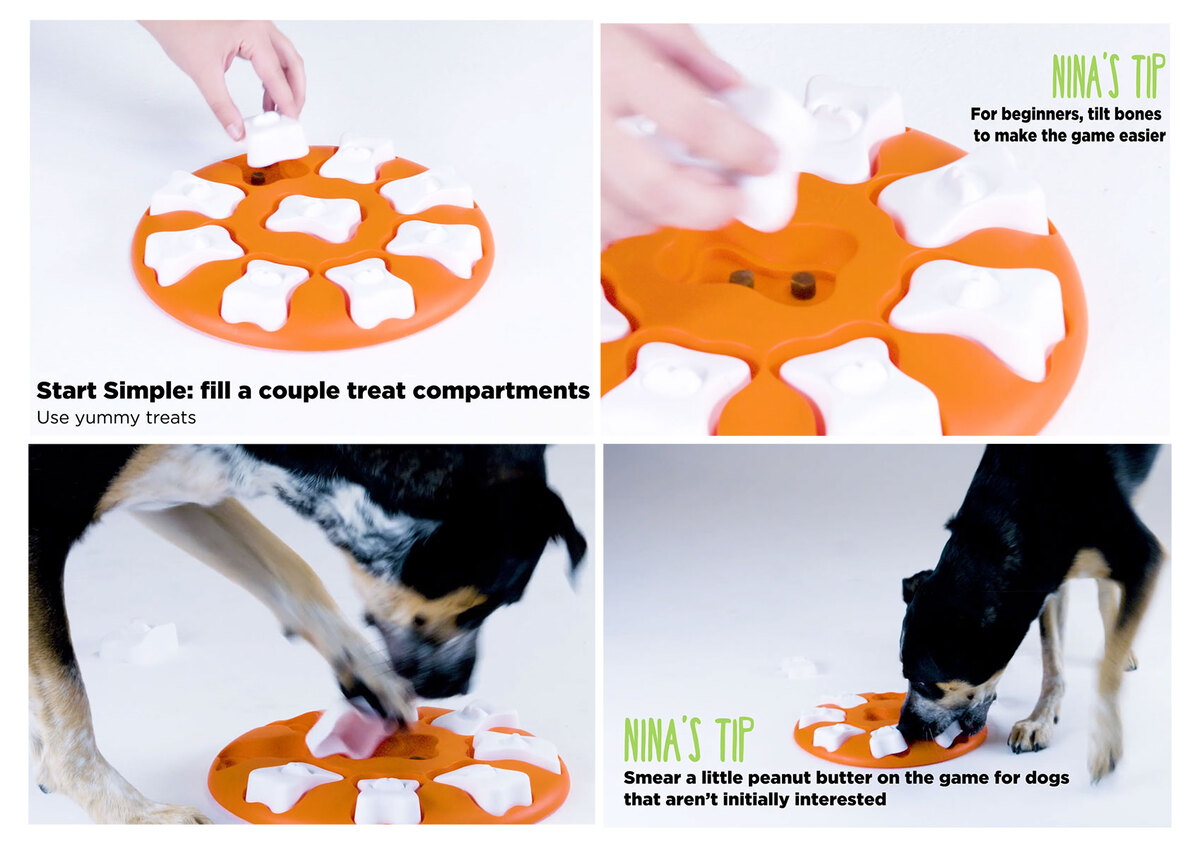 Start Simple: fill a couple treat compartments
Use yummy treats

NINA'S TIP
For beginners, tilt bones to make the game easier

NINA'S TIP
Smear a little peanut butter on the game for dogs that aren't initially interested